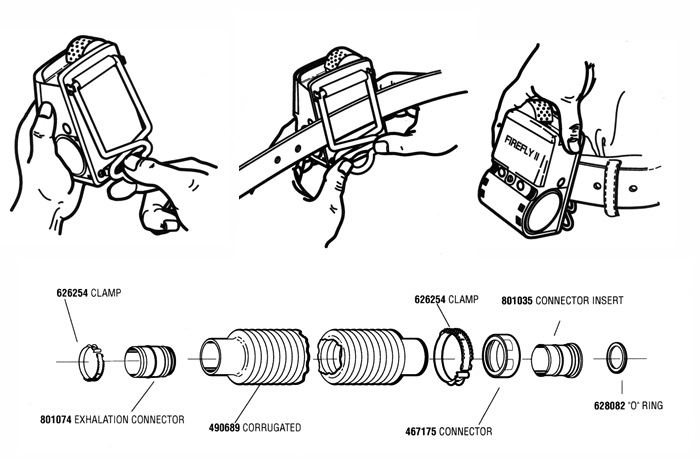 FIREFLY II

626254 CLAMP

626254 CLAMP

801035 CONNECTOR INSERT

801074 EXHALATION CONNECTOR

490689 CORRUGATED

467175 CONNECTOR

628082 "O" RING